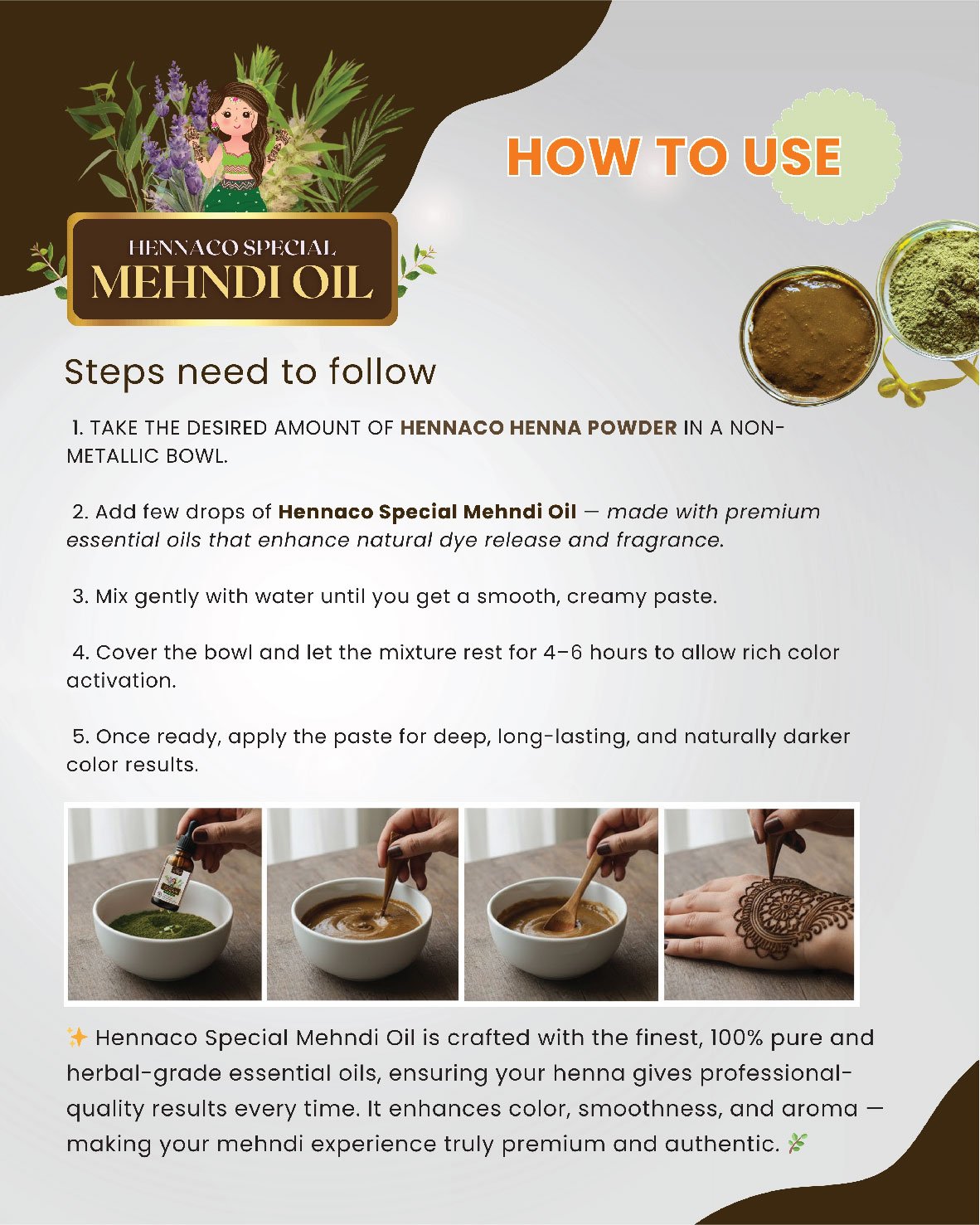 HENNACO SPECIAL
MEHNDI OIL

HOW TO USE

Steps need to follow

1. TAKE THE DESIRED AMOUNT OF HENNACO HENNA POWDER IN A NON-METALLIC BOWL.

2. Add few drops of Hennaco Special Mehndi Oil — made with premium essential oils that enhance natural dye release and fragrance.

3. Mix gently with water until you get a smooth, creamy paste.

4. Cover the bowl and let the mixture rest for 4–6 hours to allow rich color activation.

5. Once ready, apply the paste for deep, long-lasting, and naturally darker color results.

✨ Hennaco Special Mehndi Oil is crafted with the finest, 100% pure and herbal-grade essential oils, ensuring your henna gives professional-quality results every time. It enhances color, smoothness, and aroma — making your mehndi experience truly premium and authentic. 🌿